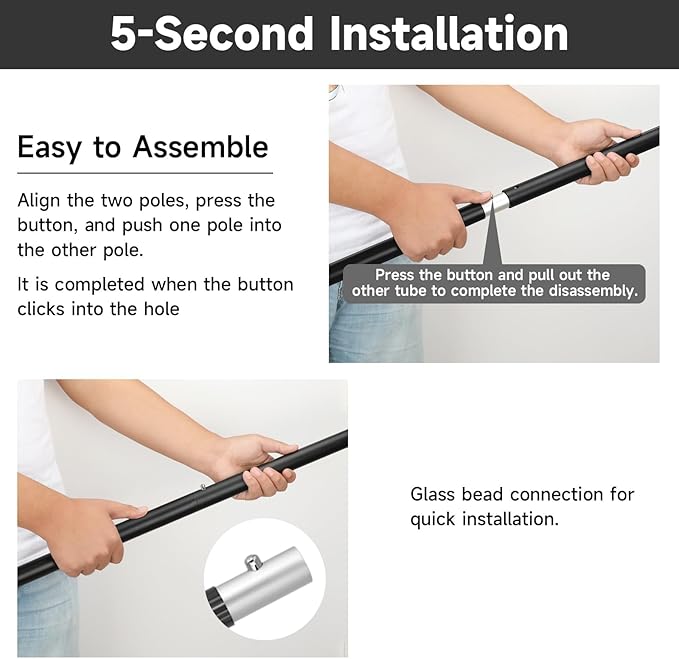 5-Second Installation

Easy to Assemble

Align the two poles, press the button, and push one pole into the other pole.

It is completed when the button clicks into the hole

Press the button and pull out the other tube to complete the disassembly.

Glass bead connection for quick installation.