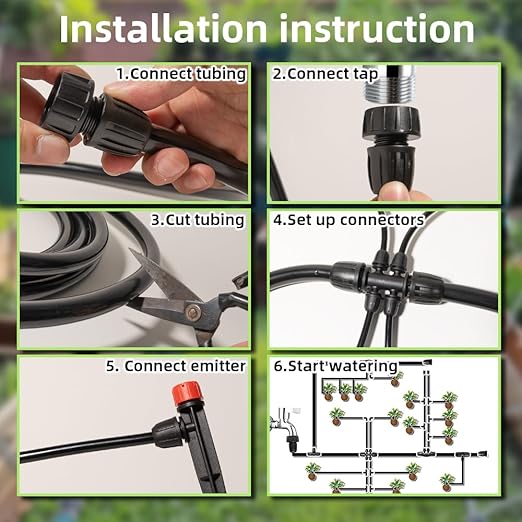 Installation instruction

1.Connect tubing

2.Connect tap

3.Cut tubing

4.Set up connectors

5. Connect emitter

6.Start watering