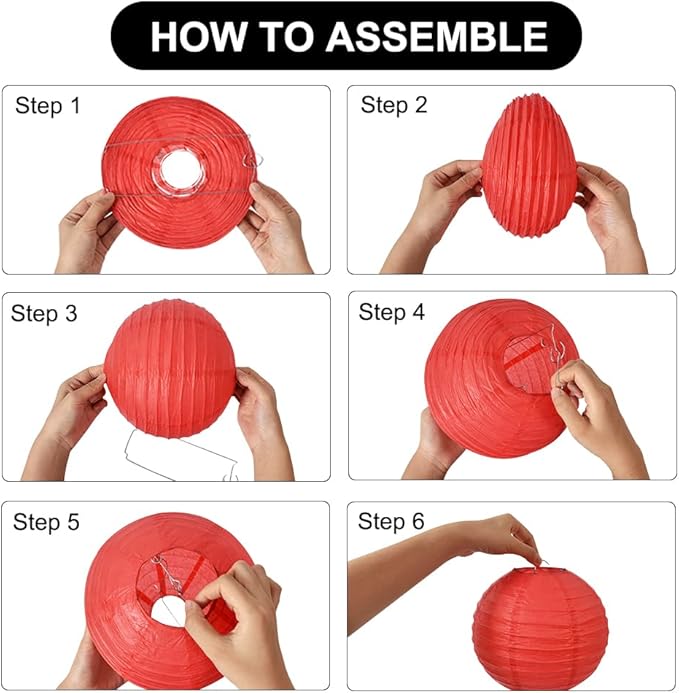 HOW TO ASSEMBLE

Step 1

Step 2

Step 3

Step 4

Step 5

Step 6