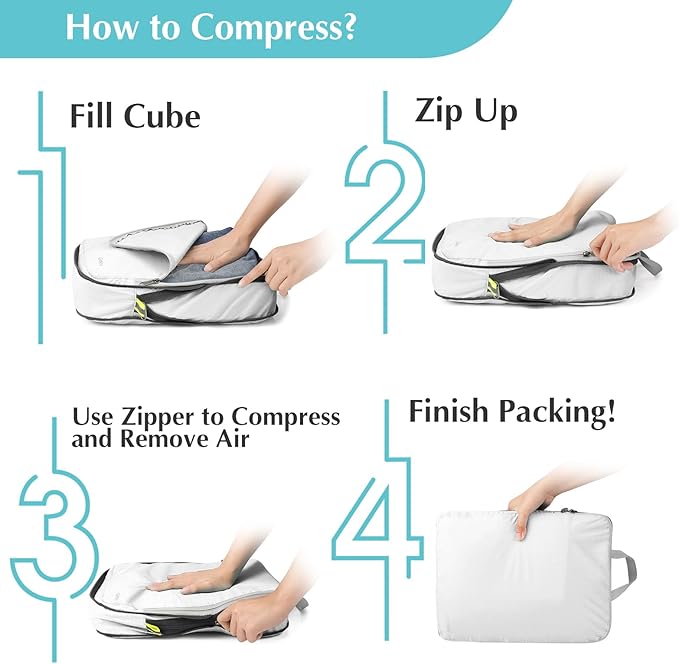 How to Compress?

1 Fill Cube

2 Zip Up

3 Use Zipper to Compress and Remove Air

4 Finish Packing!