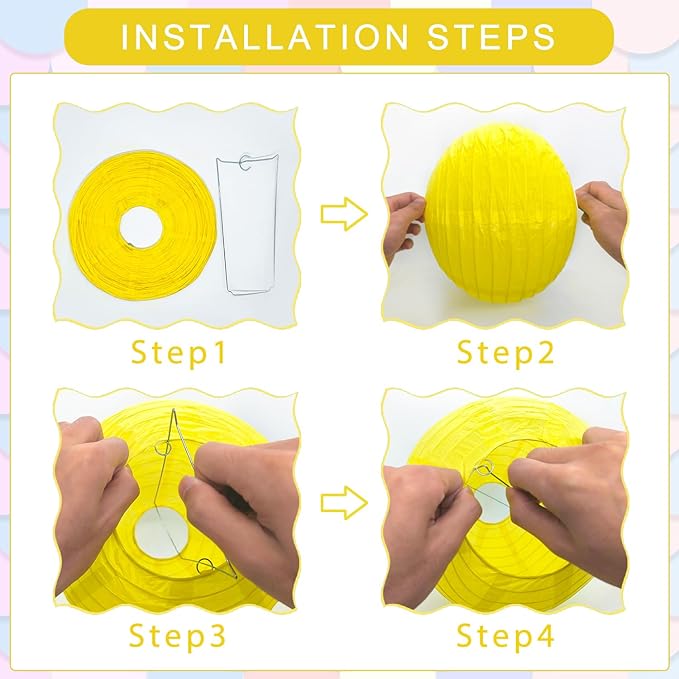 INSTALLATION STEPS

Step1

Step2

Step3

Step4