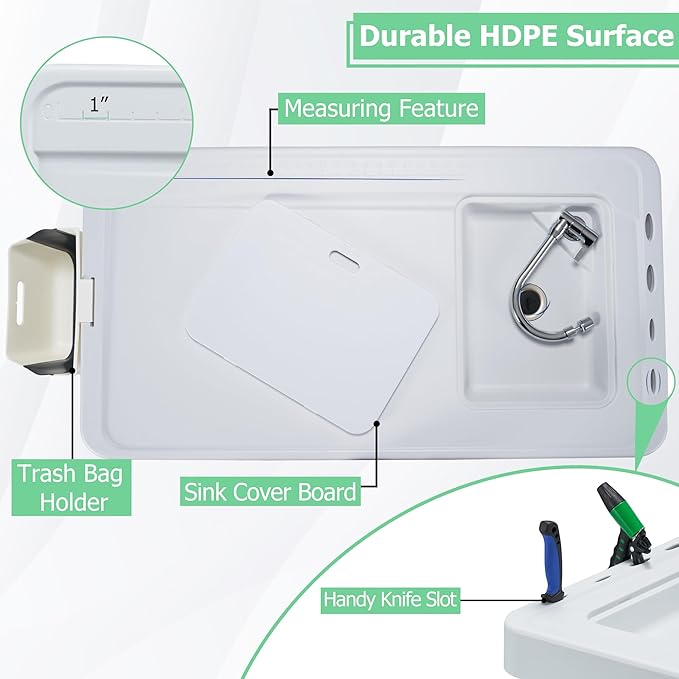 Durable HDPE Surface

1"

Measuring Feature

Trash Bag Holder

Sink Cover Board

Handy Knife Slot