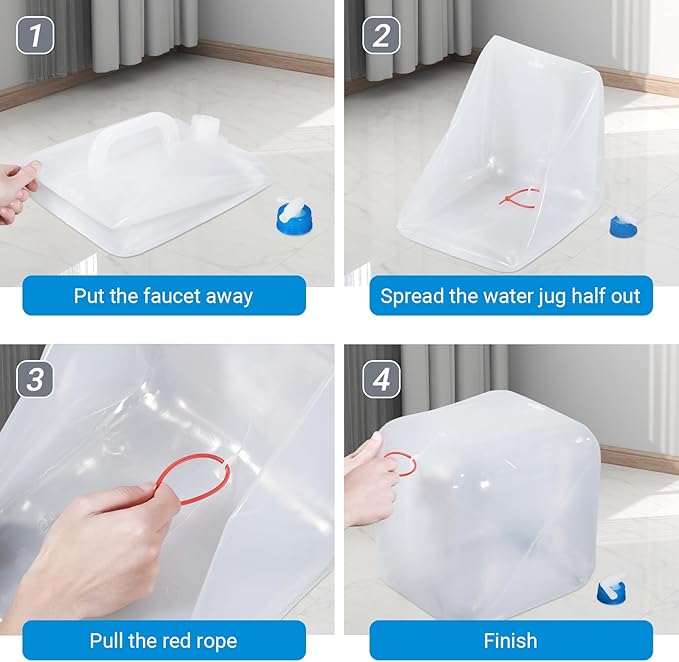 1

Put the faucet away

2

Spread the water jug half out

3

Pull the red rope

4

Finish