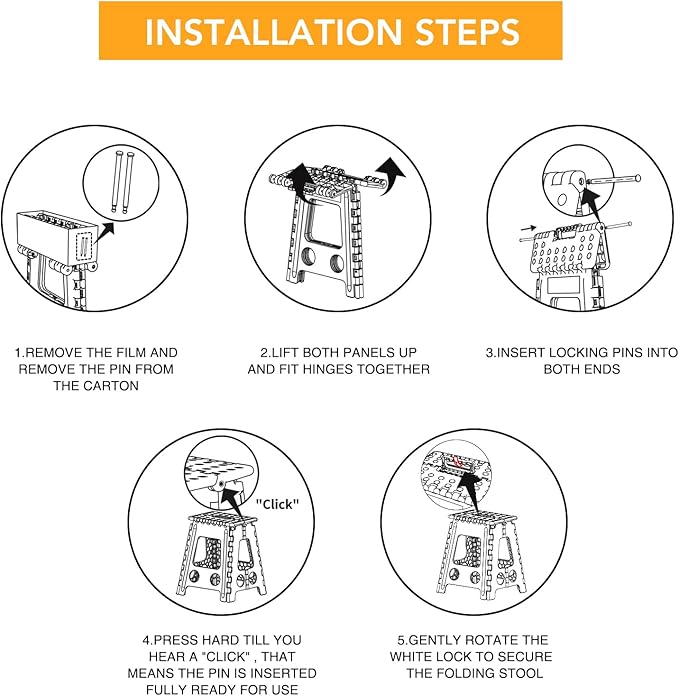 INSTALLATION STEPS

1.REMOVE THE FILM AND REMOVE THE PIN FROM THE CARTON

2.LIFT BOTH PANELS UP AND FIT HINGES TOGETHER

3.INSERT LOCKING PINS INTO BOTH ENDS

"Click"

4.PRESS HARD TILL YOU HEAR A "CLICK" , THAT MEANS THE PIN IS INSERTED FULLY READY FOR USE

5.GENTLY ROTATE THE WHITE LOCK TO SECURE THE FOLDING STOOL