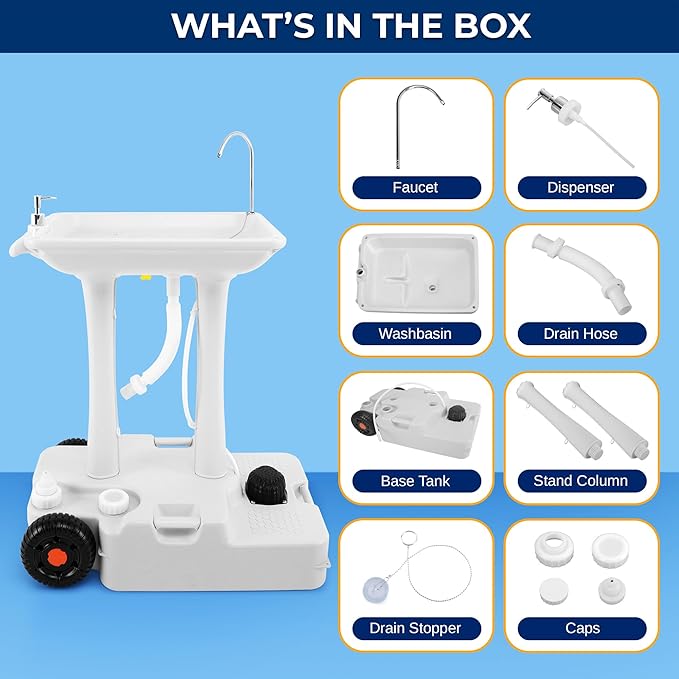 WHAT'S IN THE BOX

Faucet

Dispenser

Washbasin

Drain Hose

Base Tank

Stand Column

Drain Stopper

Caps