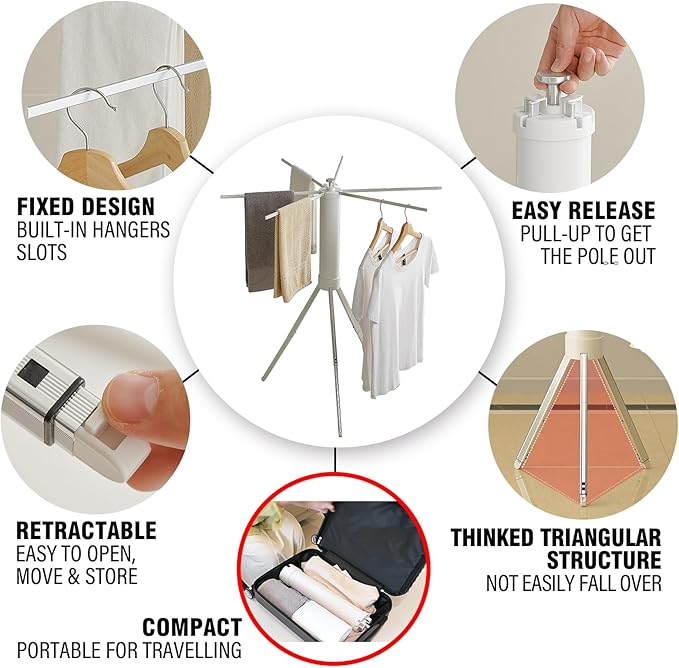 FIXED DESIGN
BUILT-IN HANGERS SLOTS

EASY RELEASE
PULL-UP TO GET THE POLE OUT

RETRACTABLE
EASY TO OPEN, MOVE & STORE

THINKED TRIANGULAR STRUCTURE
NOT EASILY FALL OVER

COMPACT
PORTABLE FOR TRAVELLING