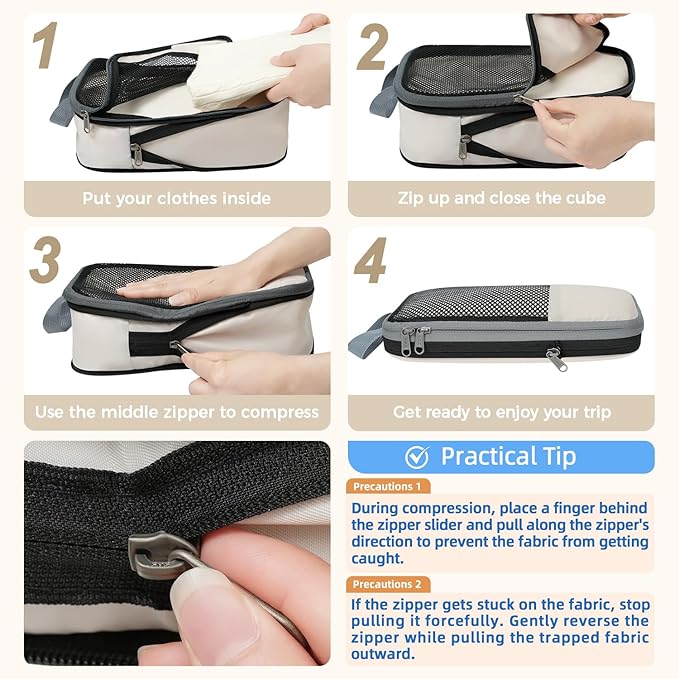 1

Put your clothes inside

2

Zip up and close the cube

3

Use the middle zipper to compress

4

Get ready to enjoy your trip

Practical Tip

Precautions 1

During compression, place a finger behind the zipper slider and pull along the zipper's direction to prevent the fabric from getting caught.

Precautions 2

If the zipper gets stuck on the fabric, stop pulling it forcefully. Gently reverse the zipper while pulling the trapped fabric outward.