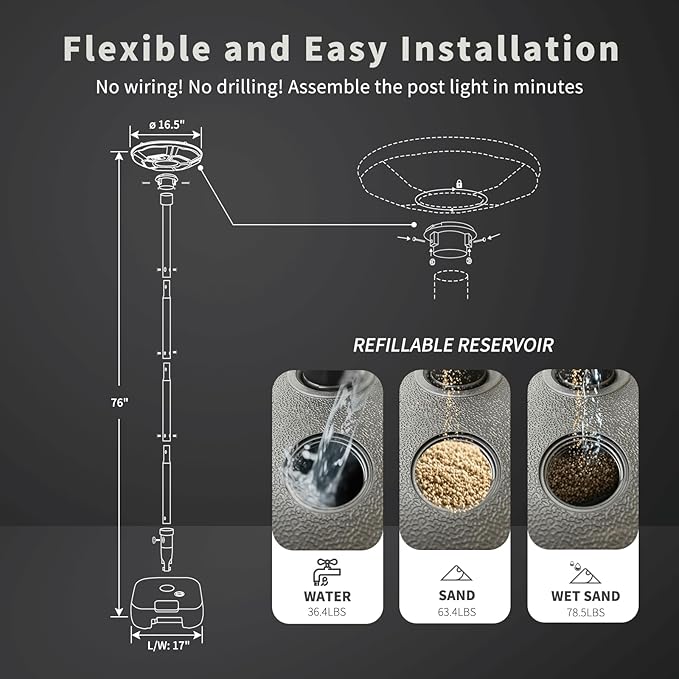 Flexible and Easy Installation

No wiring! No drilling! Assemble the post light in minutes

ø 16.5"

76"

L/W: 17"

REFILLABLE RESERVOIR

WATER
36.4LBS

SAND
63.4LBS

WET SAND
78.5LBS