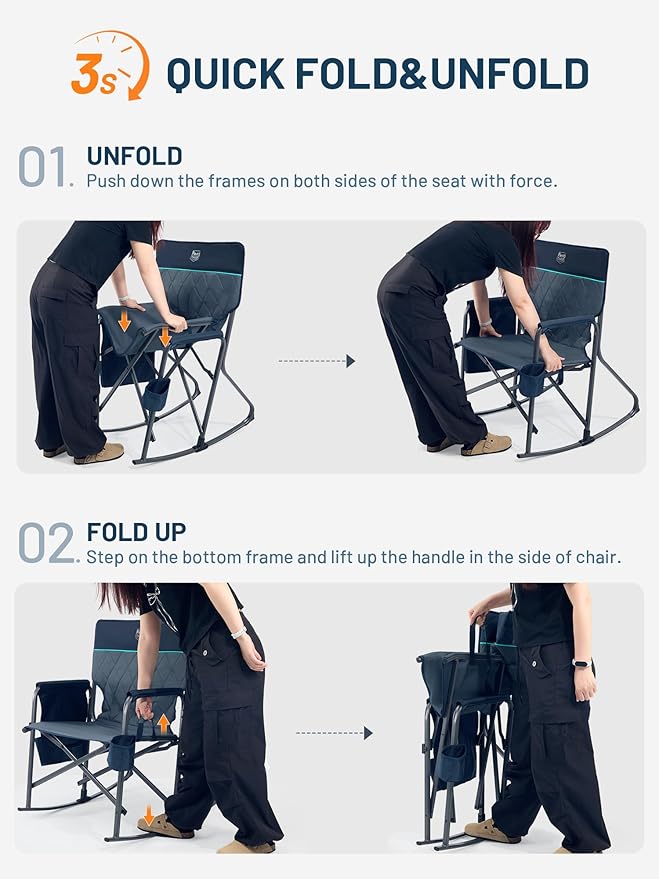 3s QUICK FOLD&UNFOLD

01. UNFOLD
Push down the frames on both sides of the seat with force.

02. FOLD UP
Step on the bottom frame and lift up the handle in the side of chair.