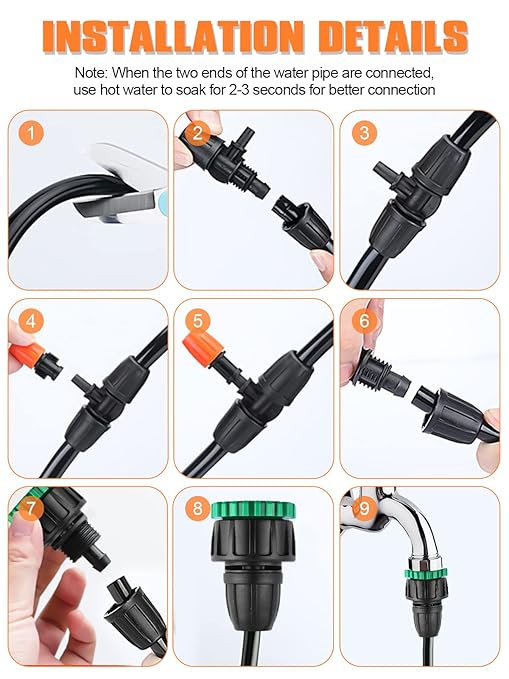 INSTALLATION DETAILS

Note: When the two ends of the water pipe are connected, use hot water to soak for 2-3 seconds for better connection

1

2

3

4

5

6

7

8

9