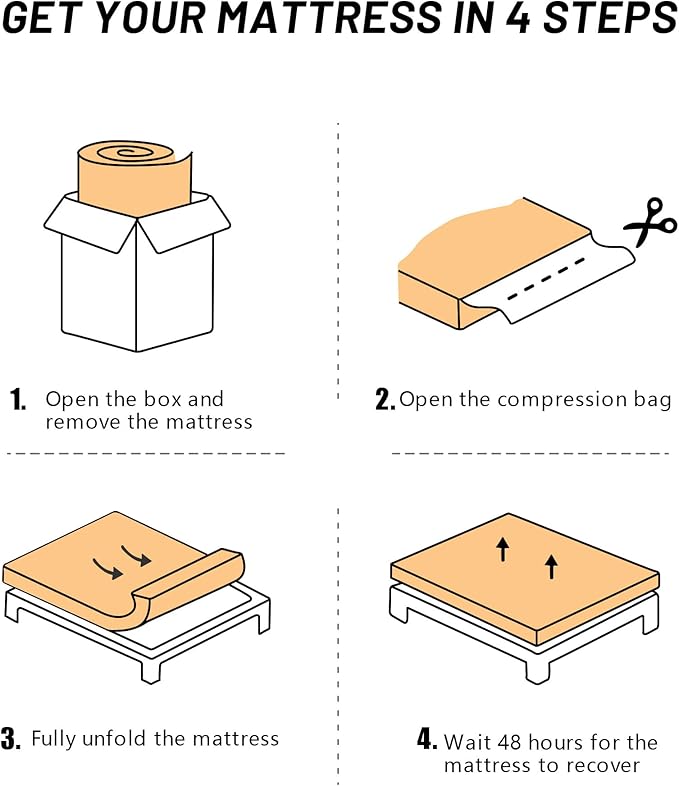 GET YOUR MATTRESS IN 4 STEPS

1. Open the box and remove the mattress

2. Open the compression bag

3. Fully unfold the mattress

4. Wait 48 hours for the mattress to recover