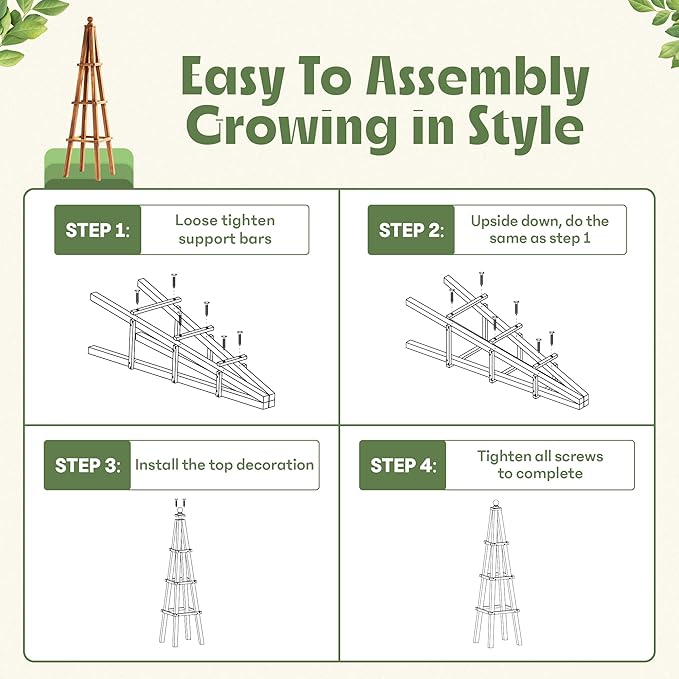 Easy To Assembly
Crowing in Style

STEP 1: Loose tighten support bars

STEP 2: Upside down, do the same as step 1

STEP 3: Install the top decoration

STEP 4: Tighten all screws to complete