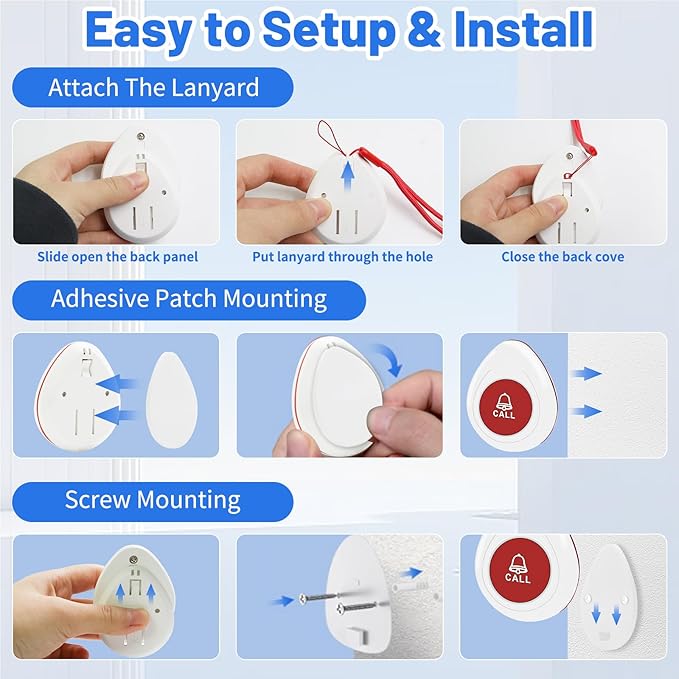 Easy to Setup & Install

Attach The Lanyard

Slide open the back panel

Put lanyard through the hole

Close the back cove

Adhesive Patch Mounting

CALL

Screw Mounting

CALL