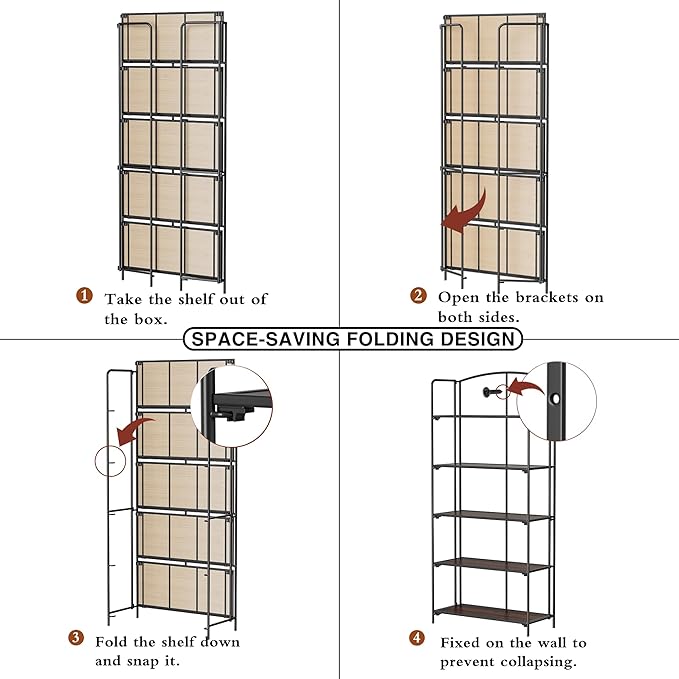 1 Take the shelf out of the box.

2 Open the brackets on both sides.

SPACE-SAVING FOLDING DESIGN

3 Fold the shelf down and snap it.

4 Fixed on the wall to prevent collapsing.