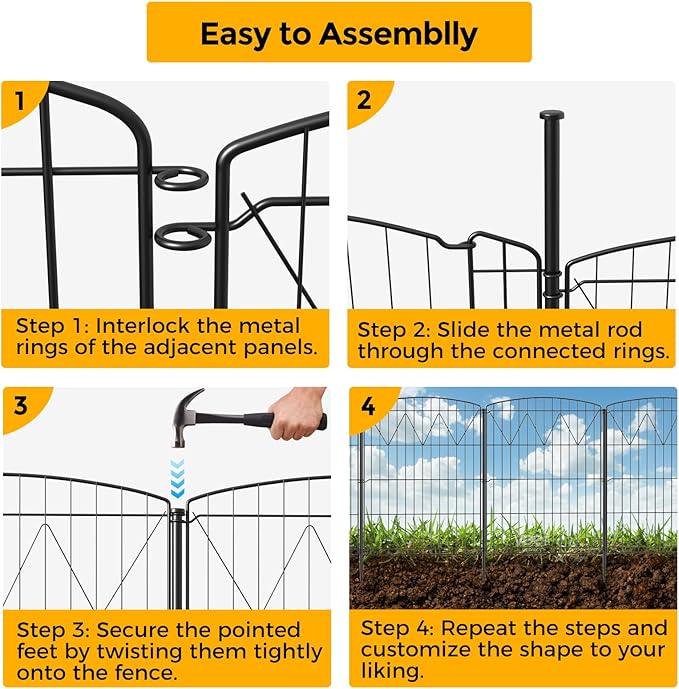 Easy to Assemblly

1

Step 1: Interlock the metal rings of the adjacent panels.

2

Step 2: Slide the metal rod through the connected rings.

3

Step 3: Secure the pointed feet by twisting them tightly onto the fence.

4

Step 4: Repeat the steps and customize the shape to your liking.