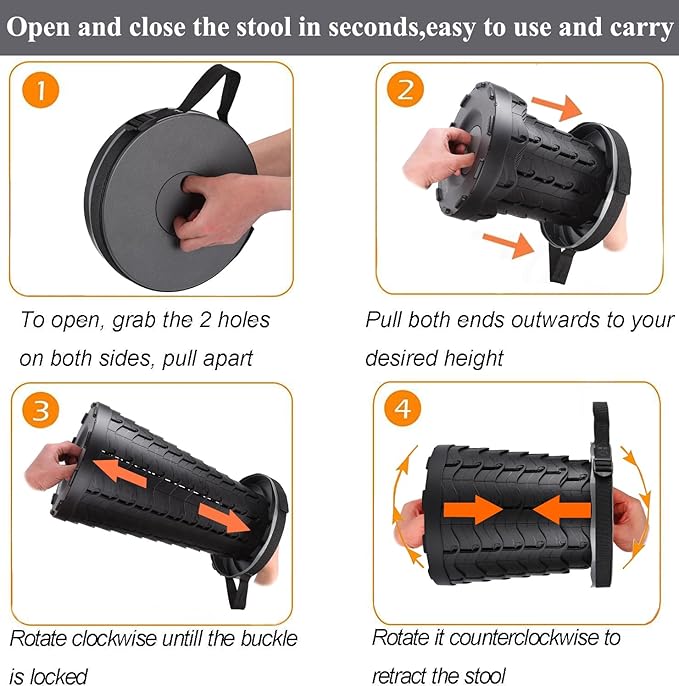 Open and close the stool in seconds,easy to use and carry

1

To open, grab the 2 holes on both sides, pull apart

2

Pull both ends outwards to your desired height

3

Rotate clockwise untill the buckle is locked

4

Rotate it counterclockwise to retract the stool