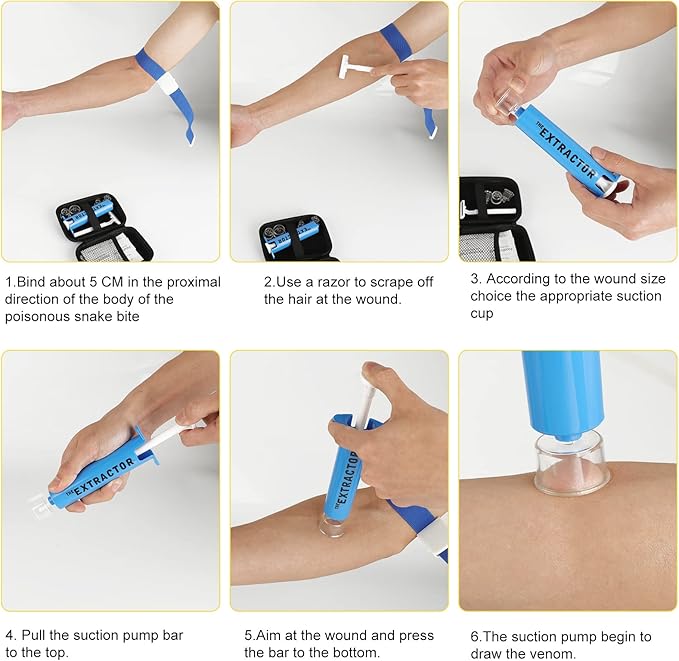 THE EXTRACTOR

1.Bind about 5 CM in the proximal direction of the body of the poisonous snake bite

2.Use a razor to scrape off the hair at the wound.

3. According to the wound size choice the appropriate suction cup

THE EXTRACTOR

THE EXTRACTOR

4. Pull the suction pump bar to the top.

5.Aim at the wound and press the bar to the bottom.

6.The suction pump begin to draw the venom.