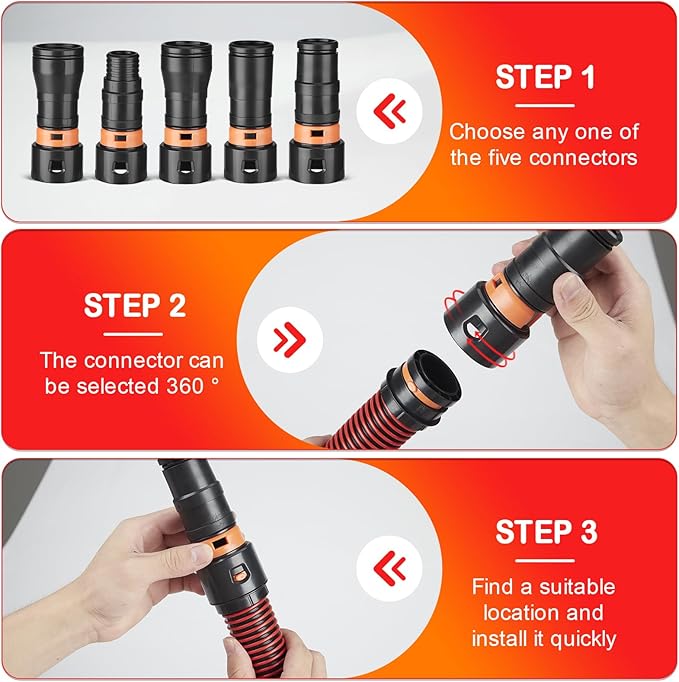 STEP 1

Choose any one of the five connectors

STEP 2

The connector can be selected 360 °

STEP 3

Find a suitable location and install it quickly