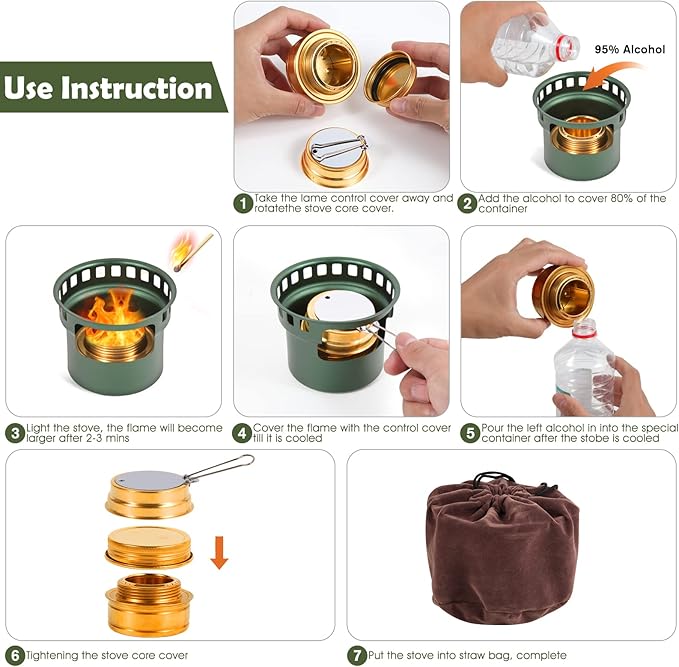 Use Instruction

95% Alcohol

1 Take the lame control cover away and rotatethe stove core cover.

2 Add the alcohol to cover 80% of the container

3 Light the stove, the flame will become larger after 2-3 mins

4 Cover the flame with the control cover till it is cooled

5 Pour the left alcohol in into the special container after the stobe is cooled

6 Tightening the stove core cover

7 Put the stove into straw bag, complete