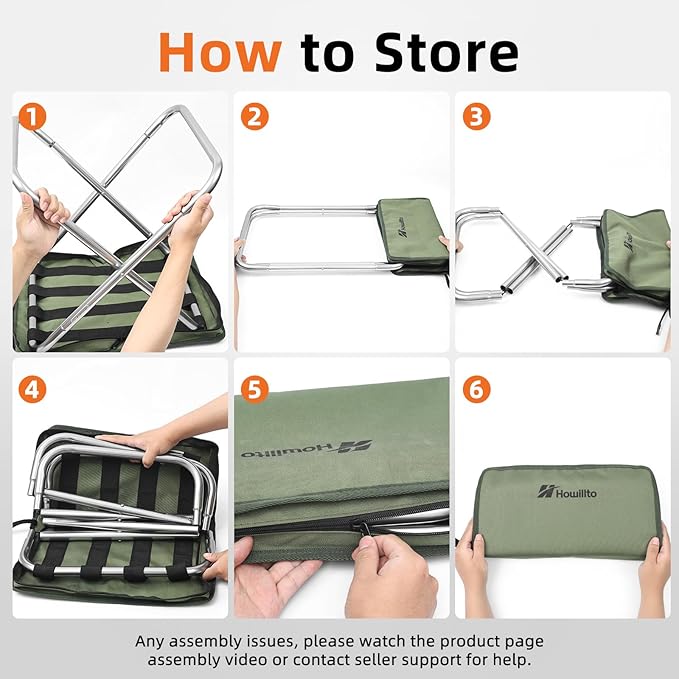 How to Store

1

2

Howillto

3

4

5

Howillto

6

Howillto

Any assembly issues, please watch the product page assembly video or contact seller support for help.