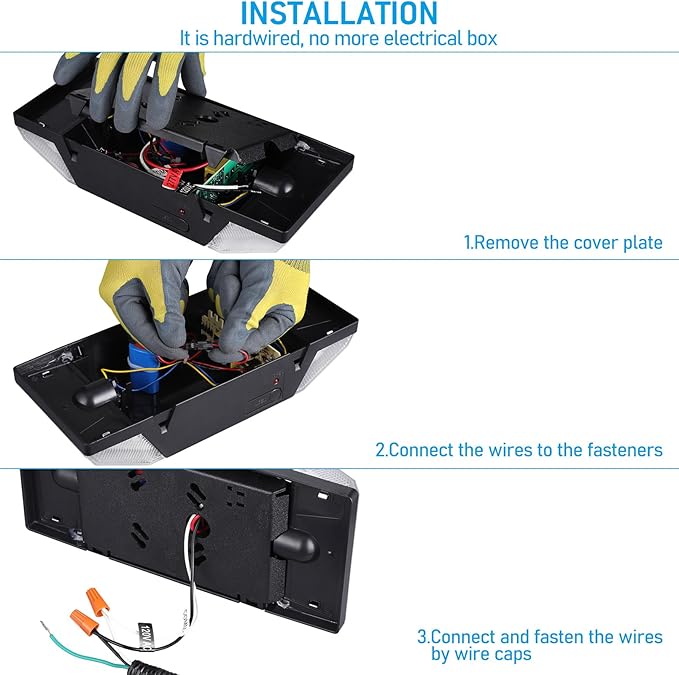 INSTALLATION
It is hardwired, no more electrical box

1.Remove the cover plate

2.Connect the wires to the fasteners

120V

3.Connect and fasten the wires by wire caps