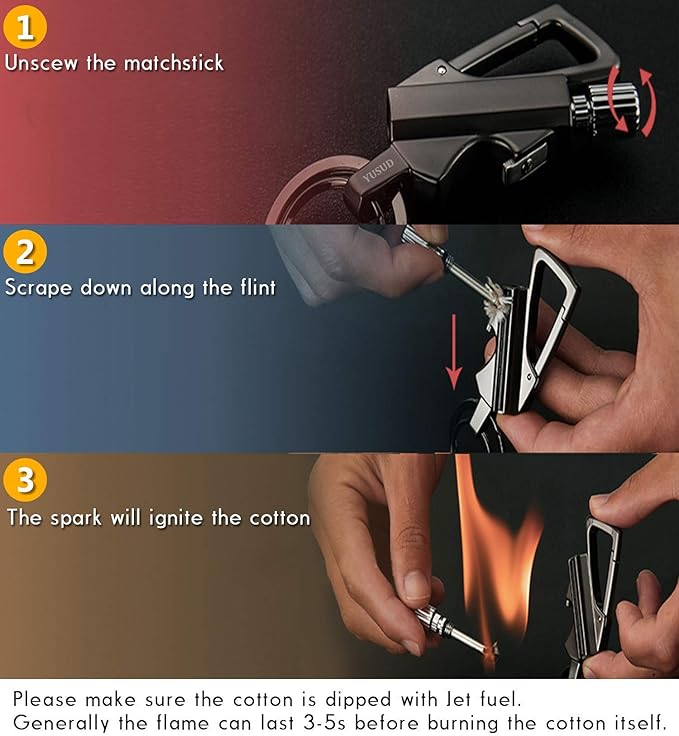 1
Unscew the matchstick

YUSUD

2
Scrape down along the flint

3
The spark will ignite the cotton

Please make sure the cotton is dipped with Jet fuel.
Generally the flame can last 3-5s before burning the cotton itself.