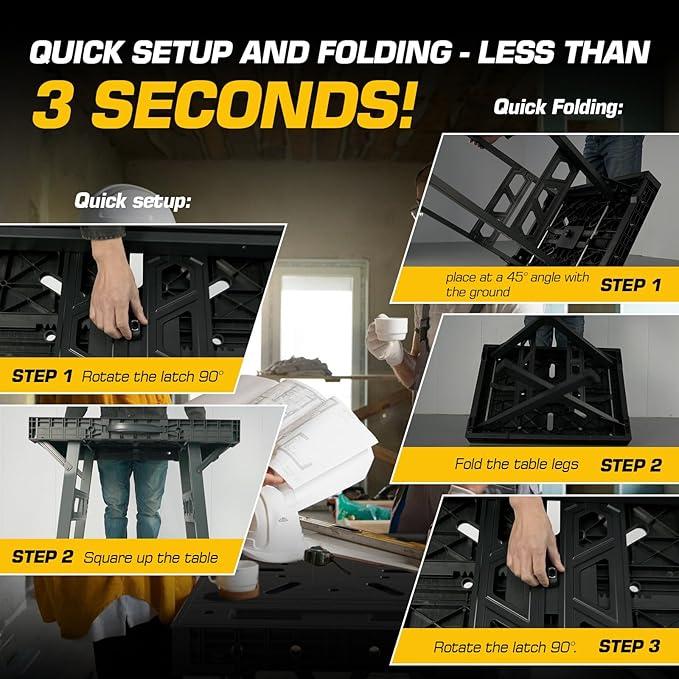 QUICK SETUP AND FOLDING - LESS THAN 3 SECONDS!

Quick setup:

STEP 1 Rotate the latch 90°

STEP 2 Square up the table

Quick Folding:

place at a 45° angle with the ground STEP 1

Fold the table legs STEP 2

Rotate the latch 90°. STEP 3