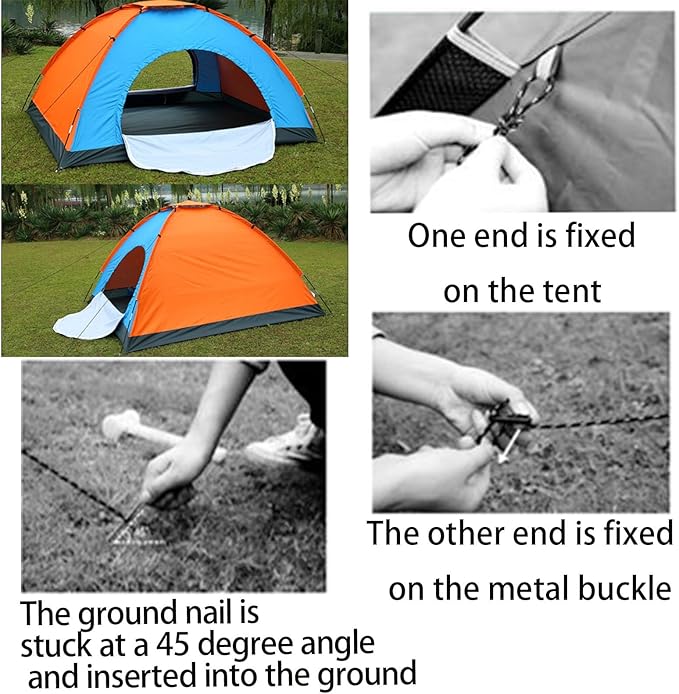 One end is fixed on the tent

The other end is fixed on the metal buckle

The ground nail is stuck at a 45 degree angle and inserted into the ground