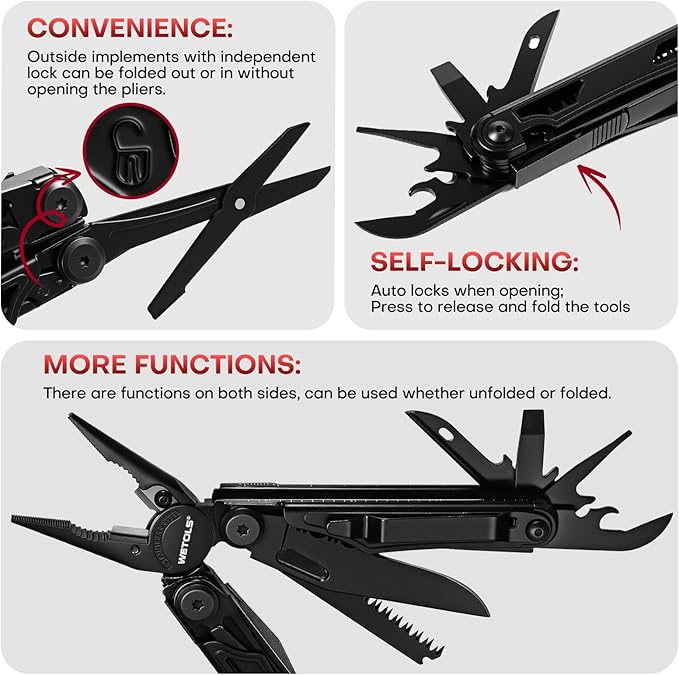 CONVENIENCE:
Outside implements with independent lock can be folded out or in without opening the pliers.

SELF-LOCKING:
Auto locks when opening;
Press to release and fold the tools

MORE FUNCTIONS:
There are functions on both sides, can be used whether unfolded or folded.

STAINLESS STEEL
WETOLS®