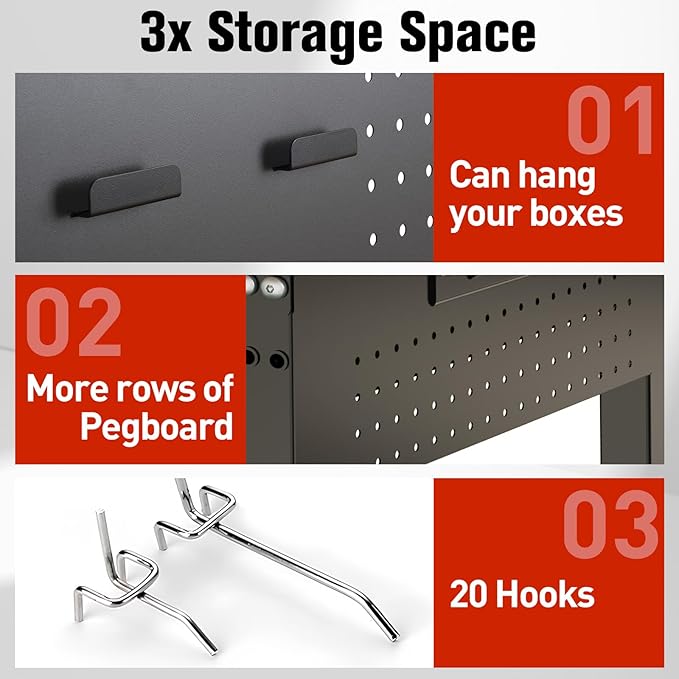 3x Storage Space

01

Can hang your boxes

02

More rows of Pegboard

03

20 Hooks