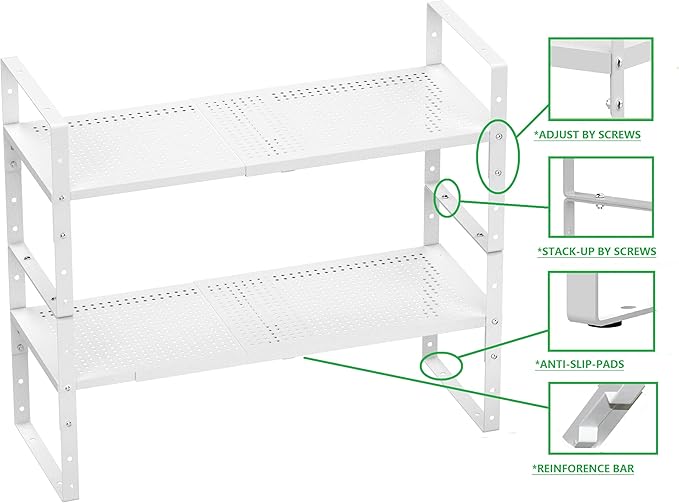 *ADJUST BY SCREWS

*STACK-UP BY SCREWS

*ANTI-SLIP-PADS

*REINFORENCE BAR