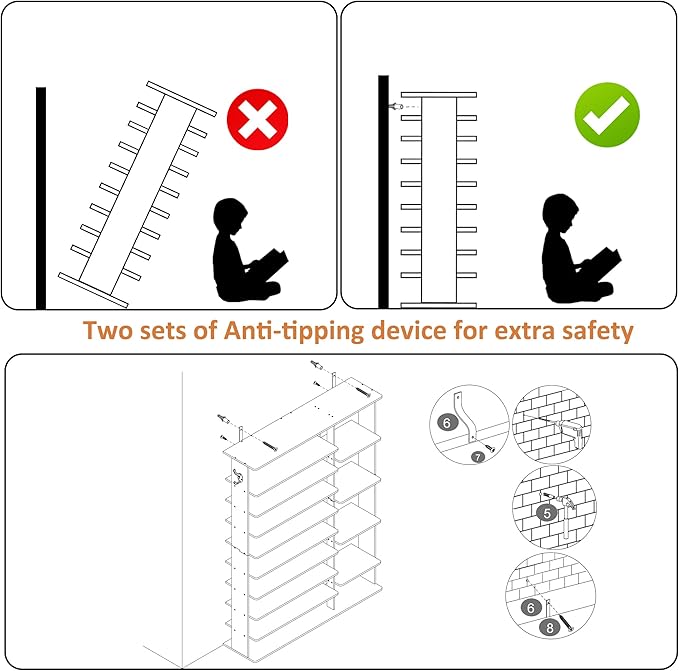 Two sets of Anti-tipping device for extra safety

6

7

5

6

8