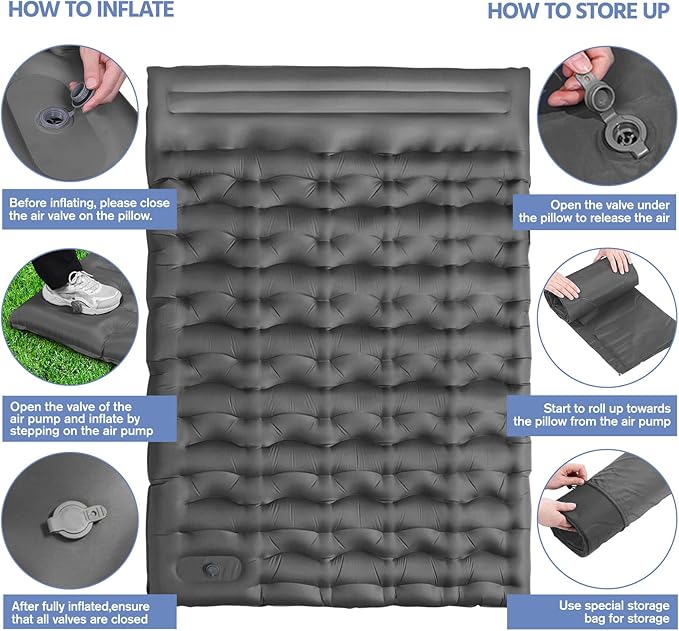 HOW TO INFLATE

Before inflating, please close the air valve on the pillow.

Open the valve of the air pump and inflate by stepping on the air pump

After fully inflated,ensure that all valves are closed

HOW TO STORE UP

Open the valve under the pillow to release the air

Start to roll up towards the pillow from the air pump

Use special storage bag for storage