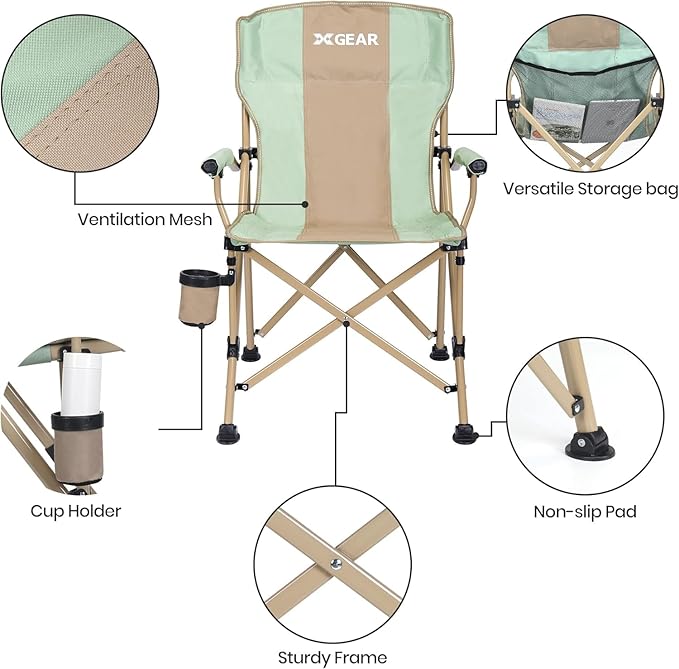 XGEAR

Versatile Storage bag

Ventilation Mesh

Cup Holder

Non-slip Pad

Sturdy Frame