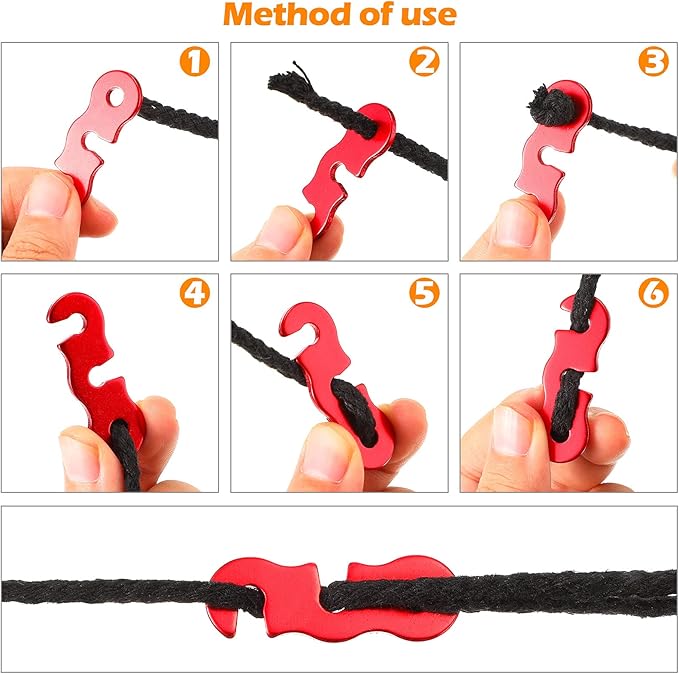 Method of use

1

2

3

4

5

6