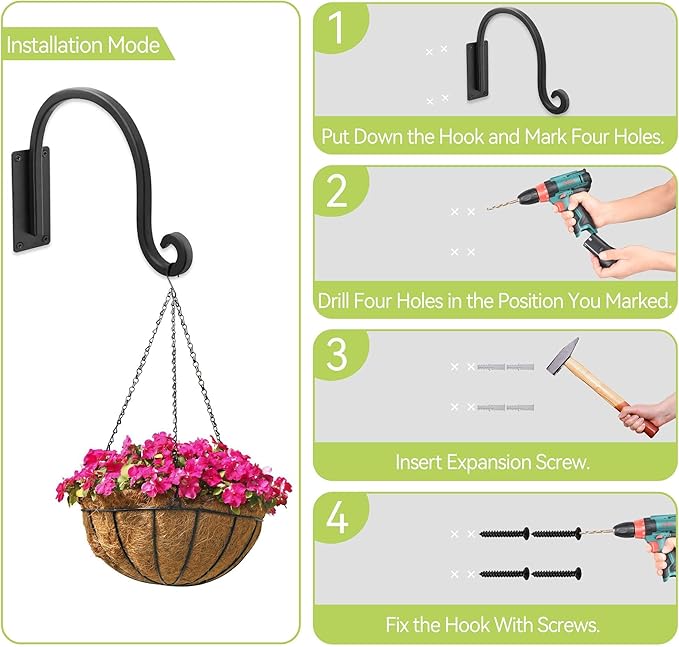 Installation Mode

1

Put Down the Hook and Mark Four Holes.

2

Drill Four Holes in the Position You Marked.

3

Insert Expansion Screw.

4

Fix the Hook With Screws.