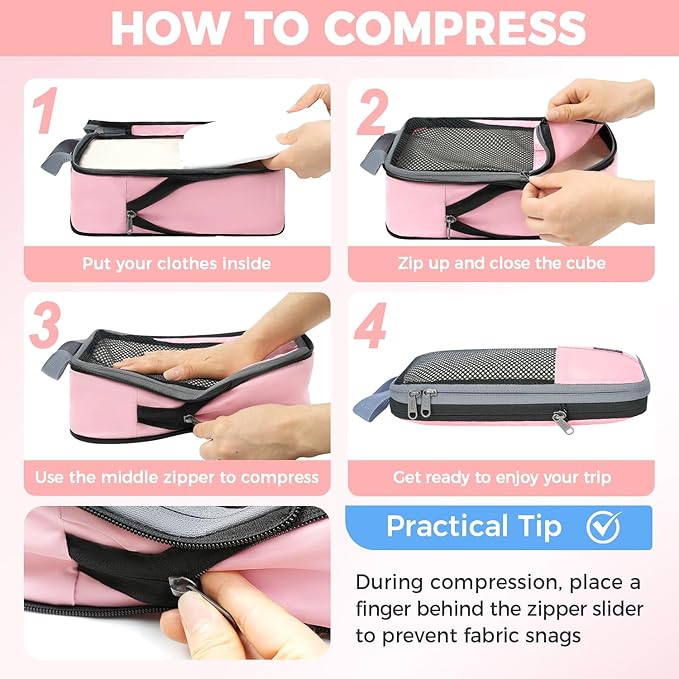 HOW TO COMPRESS

1

Put your clothes inside

2

Zip up and close the cube

3

Use the middle zipper to compress

4

Get ready to enjoy your trip

Practical Tip

During compression, place a finger behind the zipper slider to prevent fabric snags