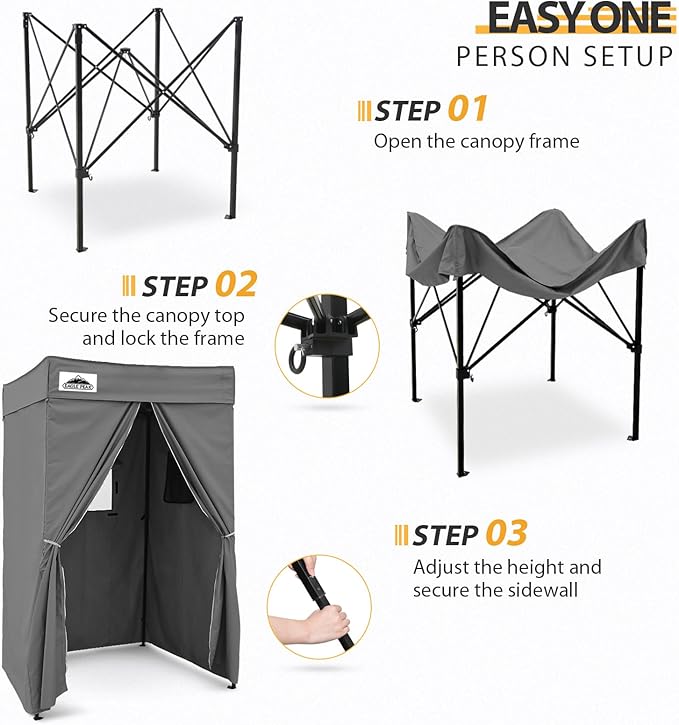 EASY ONE
PERSON SETUP

STEP 01
Open the canopy frame

STEP 02
Secure the canopy top and lock the frame

EAGLE PEAK

STEP 03
Adjust the height and secure the sidewall