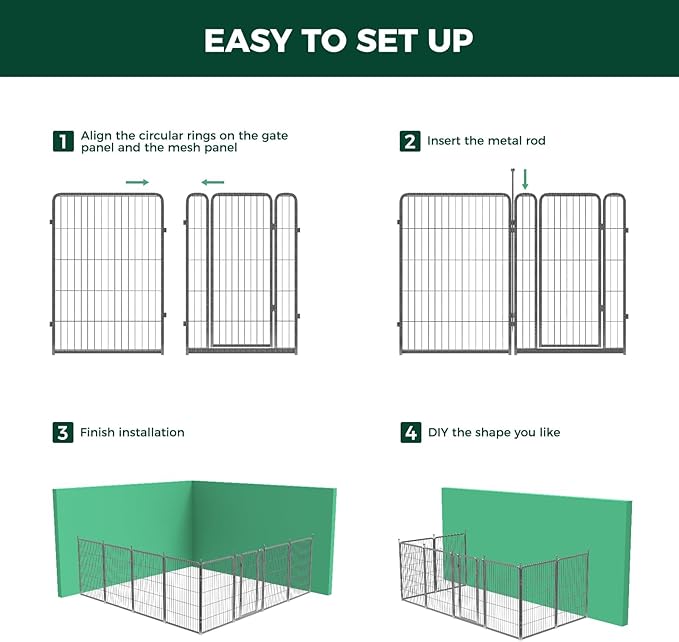 EASY TO SET UP

1 Align the circular rings on the gate panel and the mesh panel

2 Insert the metal rod

3 Finish installation

4 DIY the shape you like