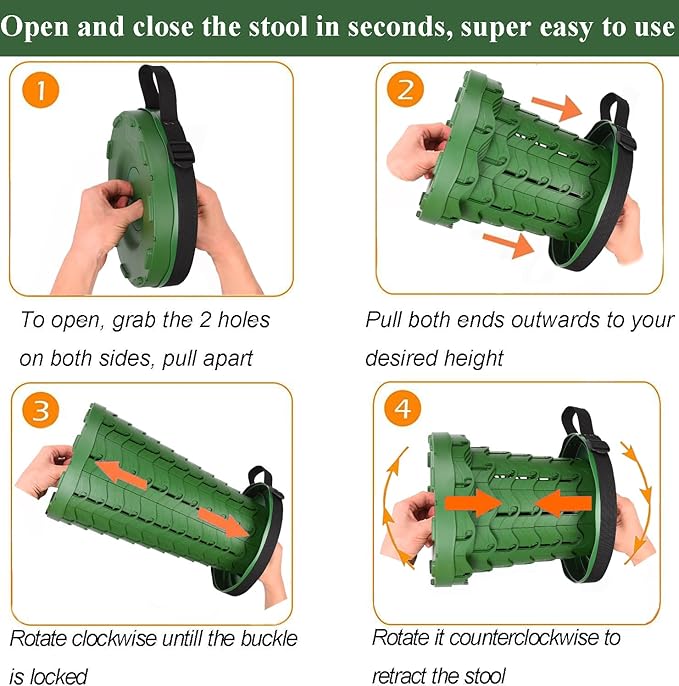 Open and close the stool in seconds, super easy to use

1

To open, grab the 2 holes on both sides, pull apart

2

Pull both ends outwards to your desired height

3

Rotate clockwise untill the buckle is locked

4

Rotate it counterclockwise to retract the stool