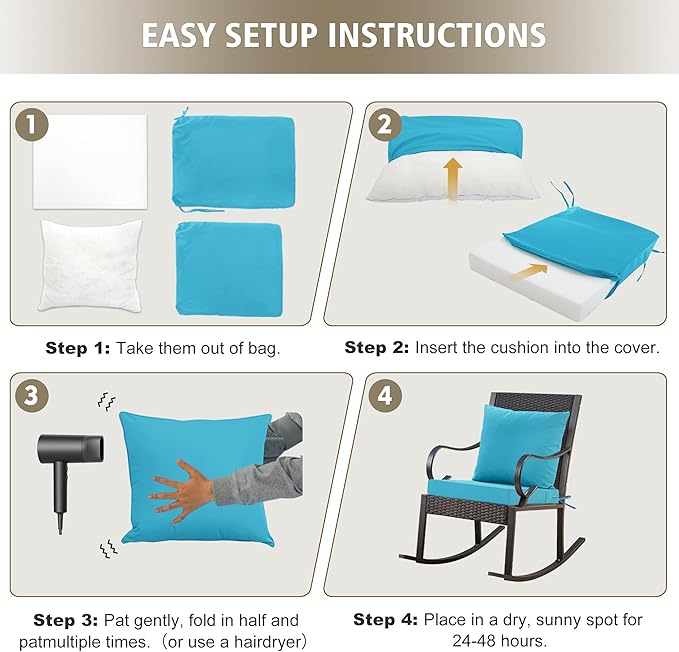 EASY SETUP INSTRUCTIONS

1

2

Step 1: Take them out of bag.

Step 2: Insert the cushion into the cover.

3

4

Step 3: Pat gently, fold in half and patmultiple times.（or use a hairdryer）

Step 4: Place in a dry, sunny spot for 24-48 hours.