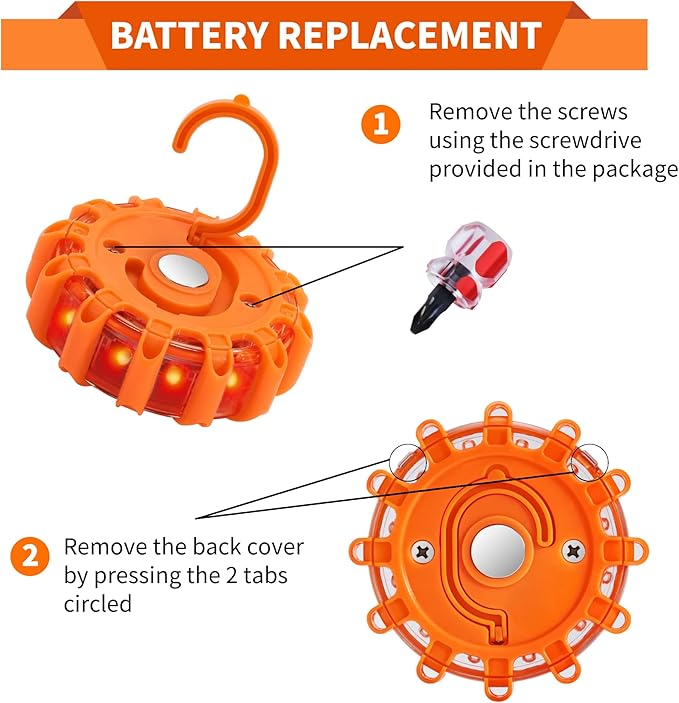 BATTERY REPLACEMENT

1 Remove the screws using the screwdrive provided in the package

2 Remove the back cover by pressing the 2 tabs circled