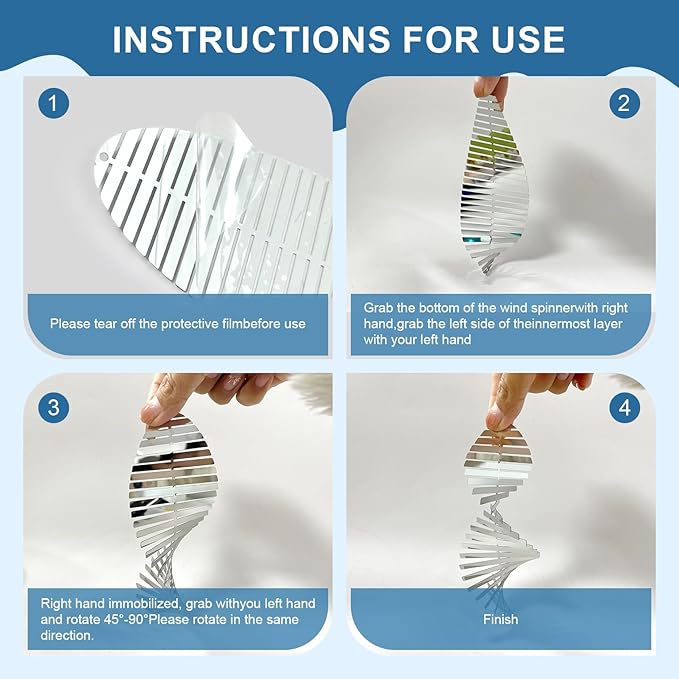 INSTRUCTIONS FOR USE

1

Please tear off the protective filmbefore use

2

Grab the bottom of the wind spinnerwith right hand,grab the left side of theinnermost layer with your left hand

3

Right hand immobilized, grab withyou left hand and rotate 45°-90°Please rotate in the same direction.

4

Finish