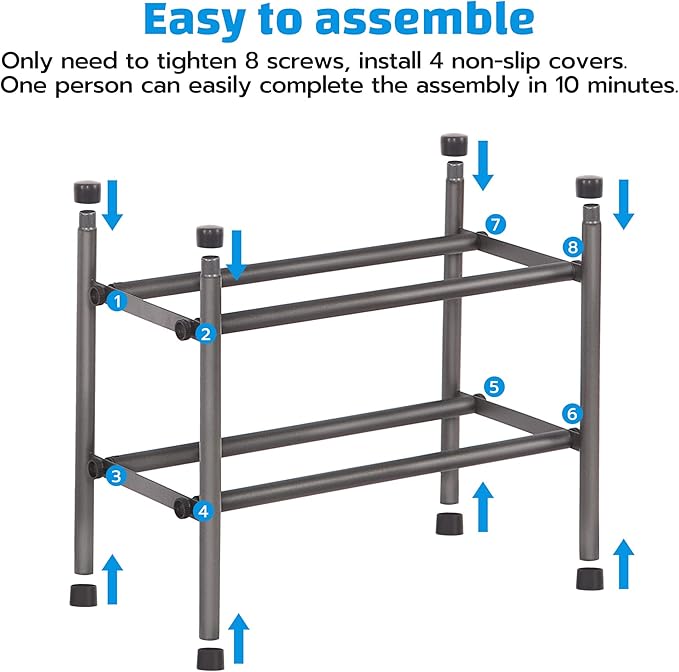 Easy to assemble

Only need to tighten 8 screws, install 4 non-slip covers. One person can easily complete the assembly in 10 minutes.

7
8
1
2
5
6
3
4