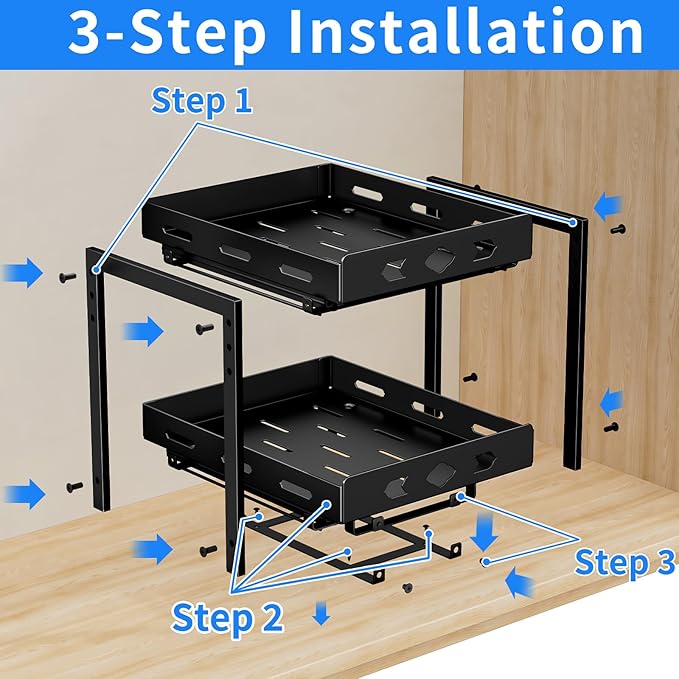 3-Step Installation

Step 1

Step 2

Step 3