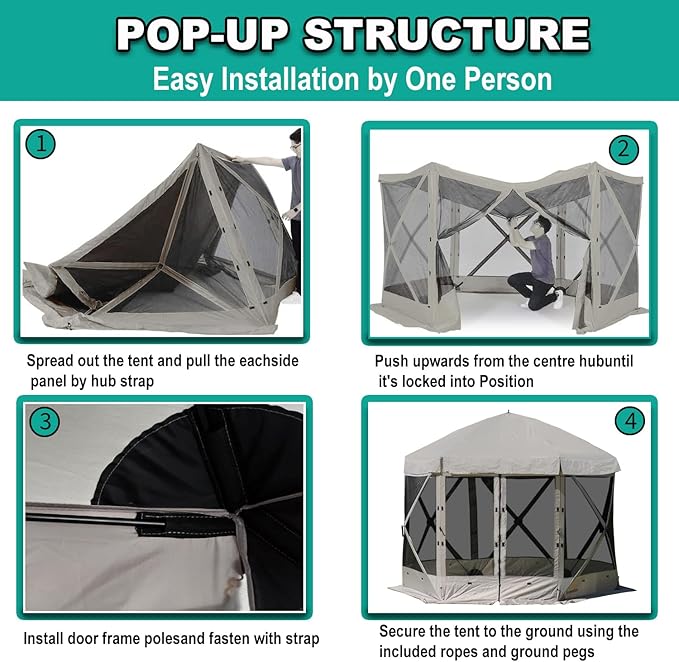 POP-UP STRUCTURE
Easy Installation by One Person

1

Spread out the tent and pull the eachside panel by hub strap

2

Push upwards from the centre hubuntil it's locked into Position

3

Install door frame polesand fasten with strap

4

Secure the tent to the ground using the included ropes and ground pegs