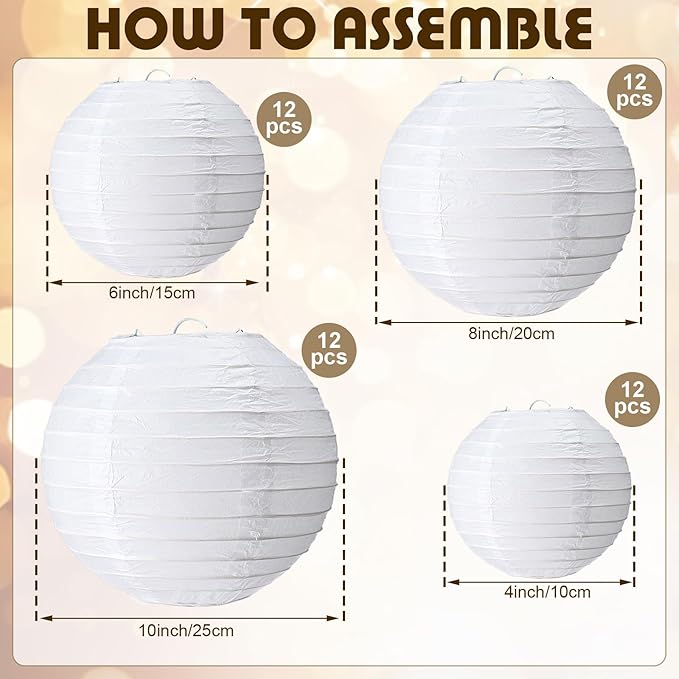 HOW TO ASSEMBLE

12 pcs

6inch/15cm

12 pcs

8inch/20cm

12 pcs

10inch/25cm

12 pcs

4inch/10cm