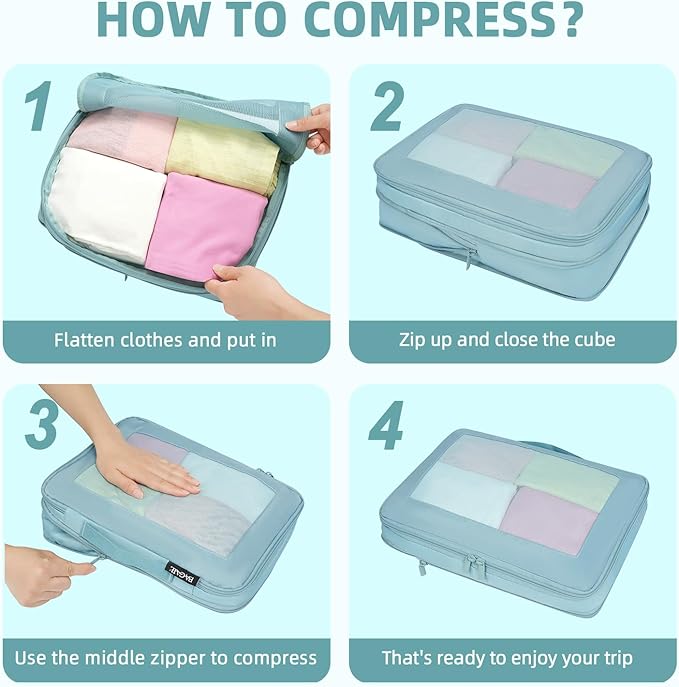 HOW TO COMPRESS?

1

Flatten clothes and put in

2

Zip up and close the cube

3

BAGAIL

Use the middle zipper to compress

4

That's ready to enjoy your trip