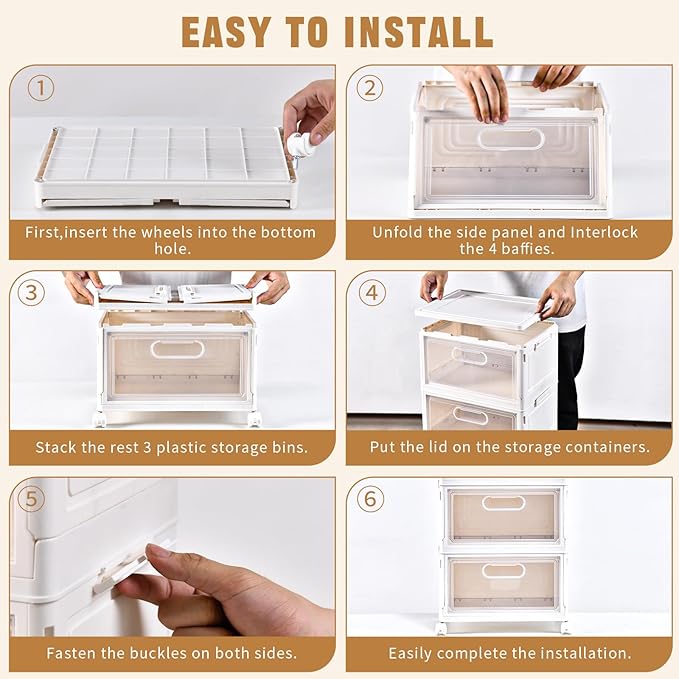 EASY TO INSTALL

①

First,insert the wheels into the bottom hole.

②

Unfold the side panel and Interlock the 4 baffies.

③

Stack the rest 3 plastic storage bins.

④

Put the lid on the storage containers.

⑤

Fasten the buckles on both sides.

⑥

Easily complete the installation.