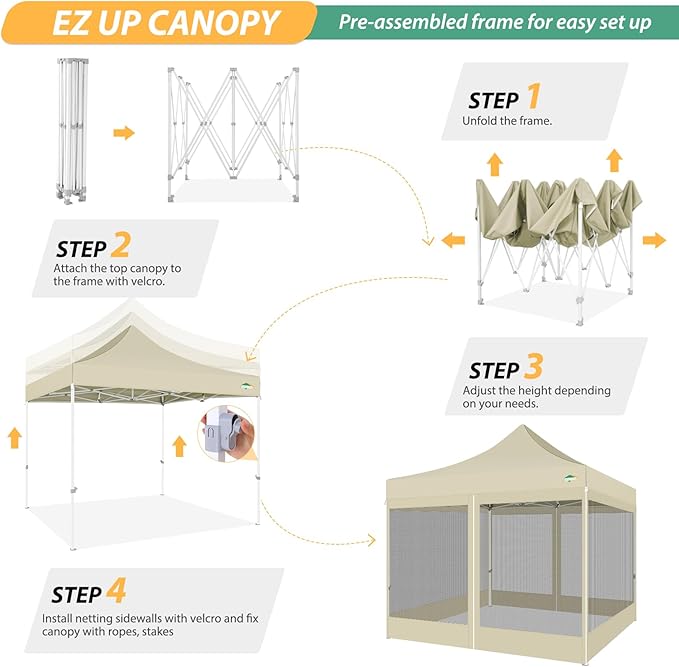 EZ UP CANOPY

Pre-assembled frame for easy set up

STEP 1
Unfold the frame.

STEP 2
Attach the top canopy to the frame with velcro.

STEP 3
Adjust the height depending on your needs.

STEP 4
Install netting sidewalls with velcro and fix canopy with ropes, stakes